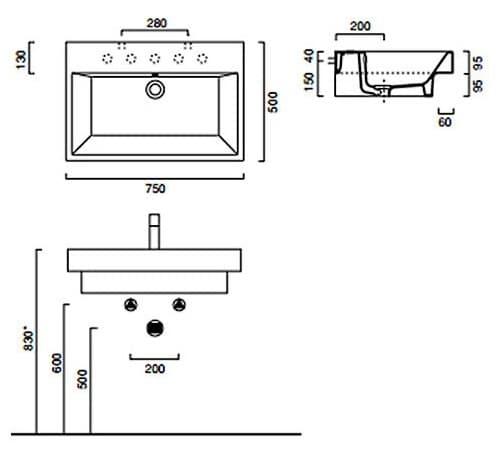 280

130

500

750

200

40

150

95

95

60

830*

600

500

200